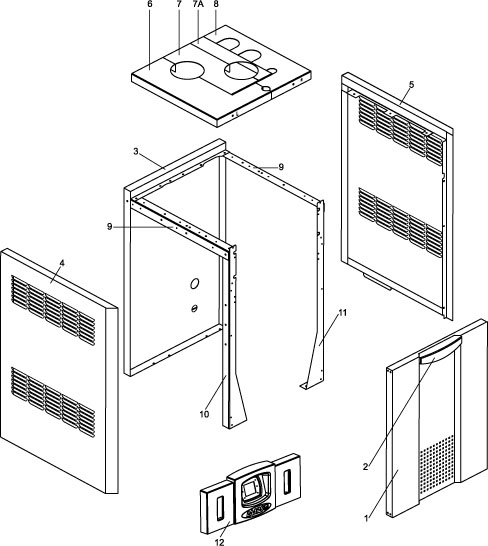 6
7
7A
8
5
3
9
9
4
11
10
2
1
12