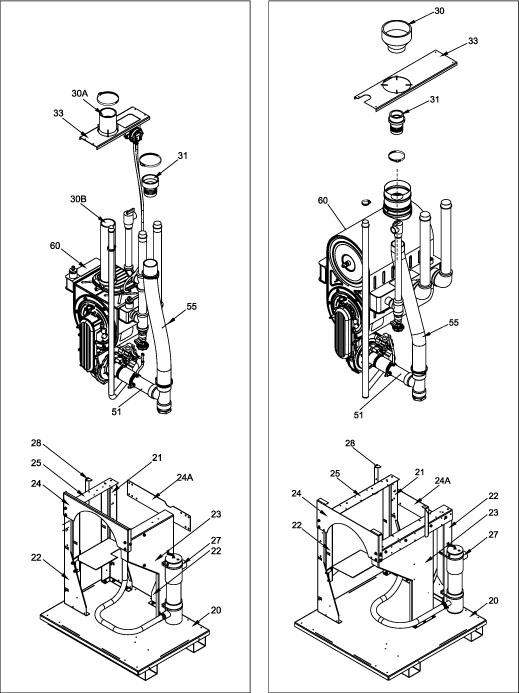 30A
33
31
30B
60
55
51
28
25
21
24
24A
23
27
22
22
20

30
33
31
60
55
51
28
25
21
24A
24
22
23
22
27
20