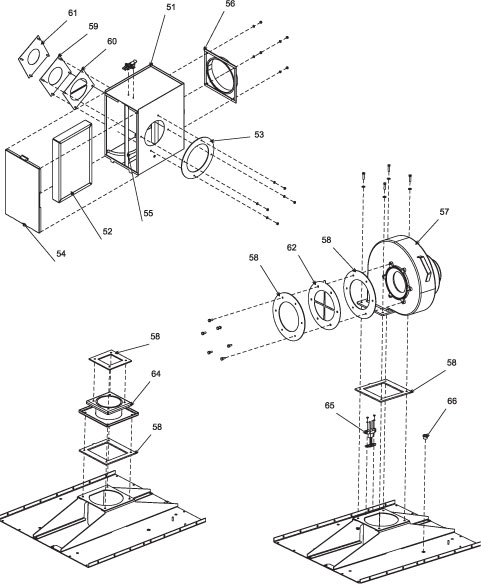 61
59
60
51
56
53
55
52
54
57
58
62
58
58
64
58
58
65
66