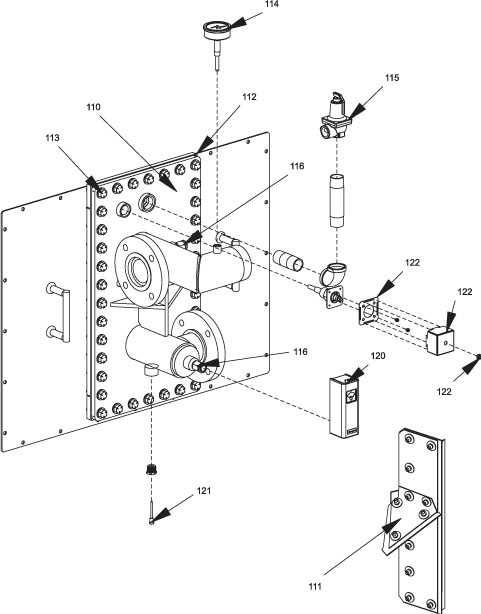 114
115
112
110
113
116
122
122
116
120
122
121
111